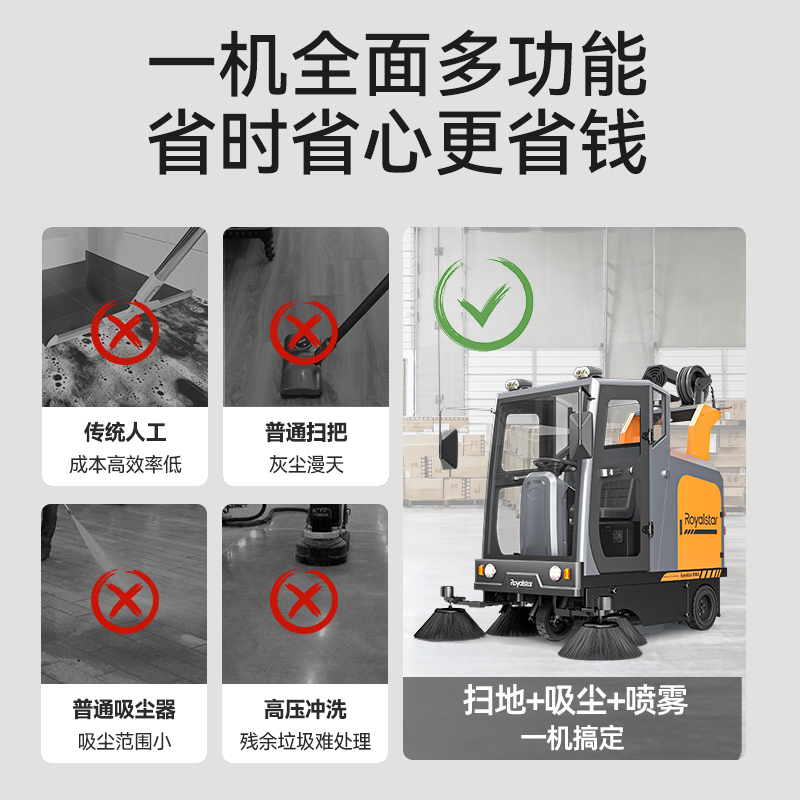 一机全面多功能
省时省心更省钱

传统人工
成本高效率低

普通扫把
灰尘漫天

普通吸尘器
吸尘范围小

高压冲洗
残余垃圾难处理

Royalstar

Royalstar

扫地+吸尘+喷雾
一机搞定